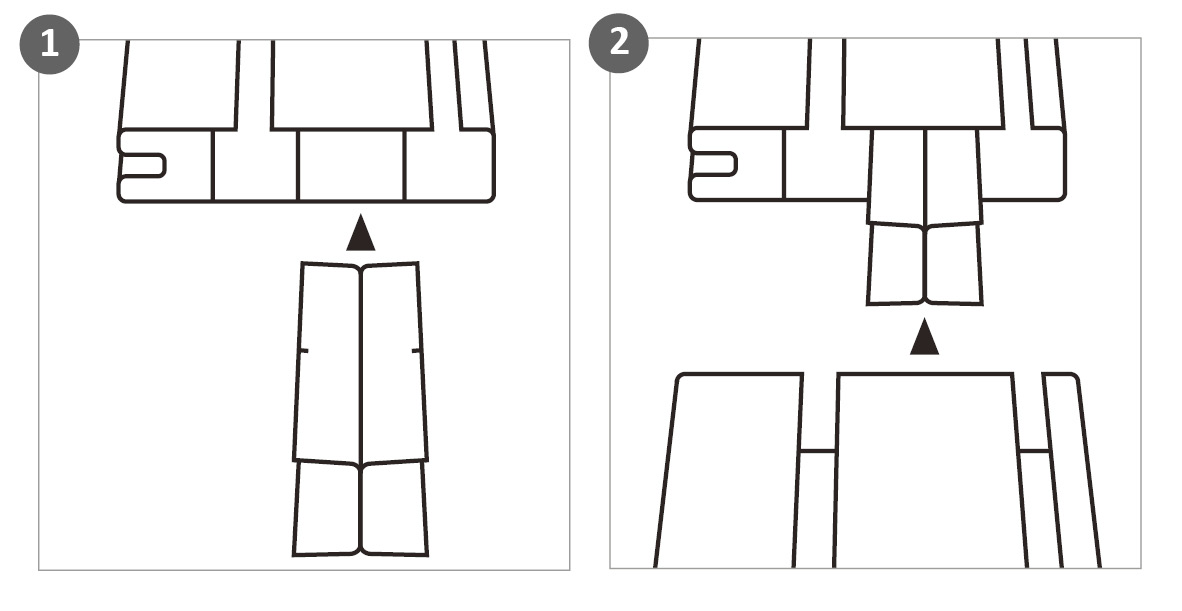 1

2